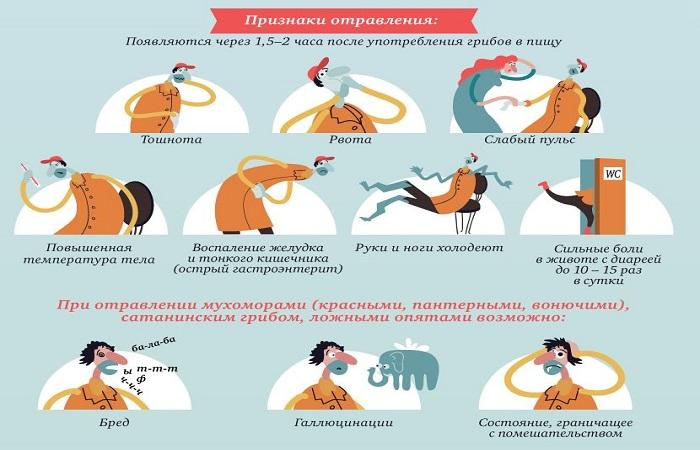 Признаки отравления:

Появляются через 1,5–2 часа после употребления грибов в пищу

Тошнота

Рвота

Слабый пульс

Повышенная температура тела

Воспаление желудка и тонкого кишечника (острый гастроэнтерит)

Руки и ноги холодеют

WC

Сильные боли в животе с диареей до 10 – 15 раз в сутки

При отравлении мухоморами (красными, пантерными, вонючими), сатанинским грибом, ложными опятами возможно:

ба-ла-ба
ы т-т-т
ф
ч-ч-ч

Бред

Галлюцинации

Состояние, граничащее с помешательством