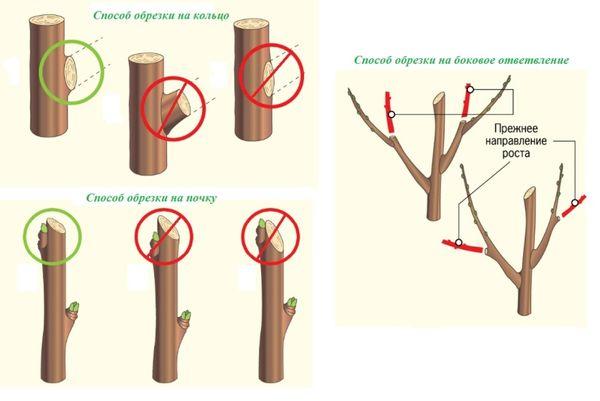 Способ обрезки на кольцо

Способ обрезки на почку

Способ обрезки на боковое ответвление

Прежнее направление роста