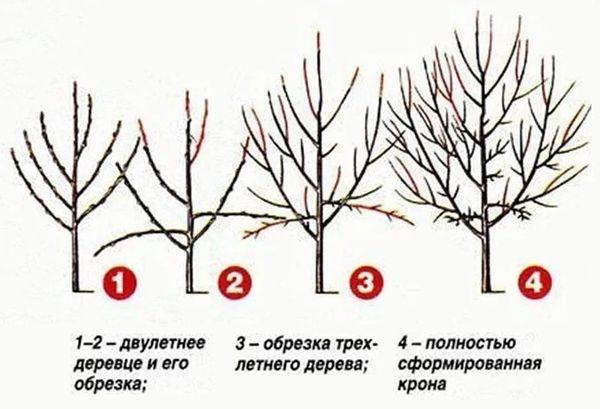 1

2

3

4

1–2 – двулетнее деревце и его обрезка;

3 – обрезка трехлетнего дерева;

4 – полностью сформированная крона