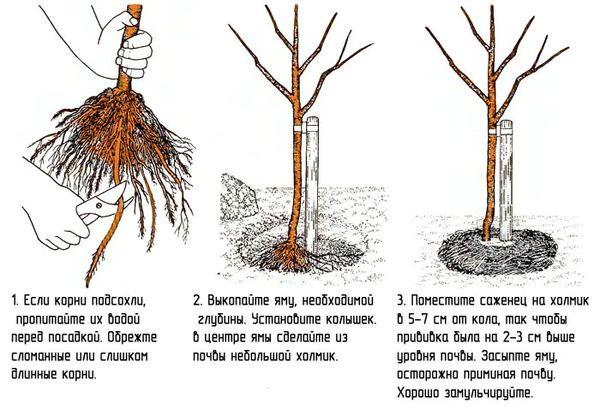 1. Если корни подсохли, пропитайте их водой перед посадкой. Обрежте сломанные или слишком длинные корни.

2. Выкопайте яму, необходимой глубины. Установите колышек. В центре ямы сделайте из почвы небольшой холмик.

3. Поместите саженец на холмик в 5–7 см от кола, так чтобы прививка была на 2–3 см выше уровня почвы. Засыпте яму, осторожно приминая почву. Хорошо замульчируйте.