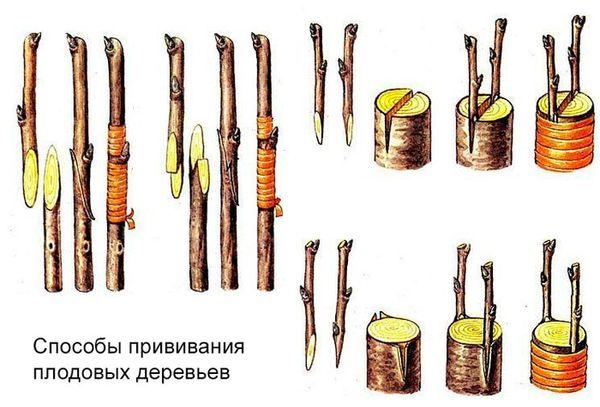 Способы прививания плодовых деревьев